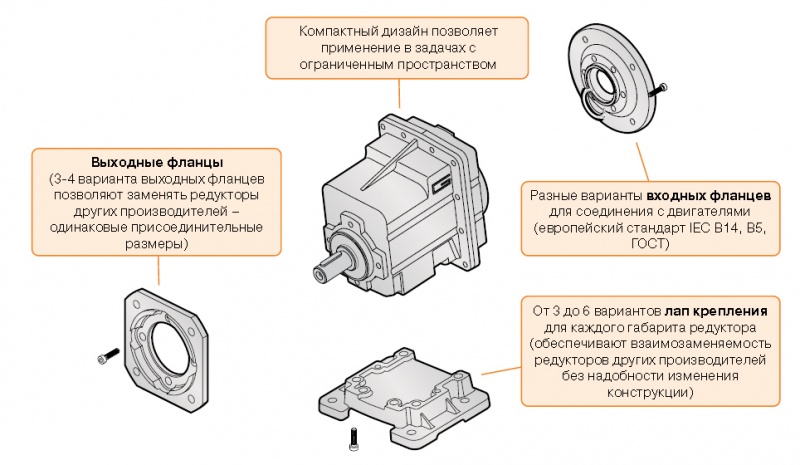 Компактный дизайн позволяет применение в задачах с ограниченным пространством

Выходные фланцы
(3-4 варианта выходных фланцев позволяют заменять редукторы других производителей – одинаковые присоединительные размеры)

Разные варианты входных фланцев для соединения с двигателями (европейский стандарт IEC B14, B5, ГОСТ)

От 3 до 6 вариантов лап крепления для каждого габарита редуктора (обеспечивают взаимозаменяемость редукторов других производителей без надобности изменения конструкции)